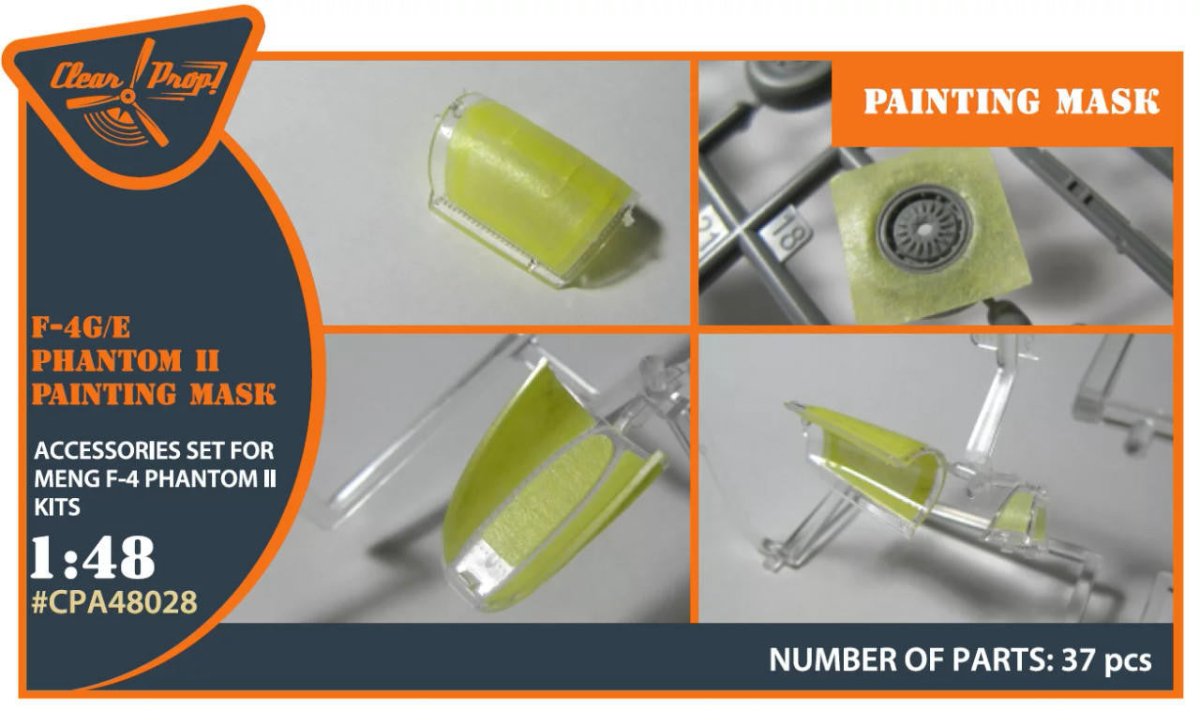 Clear Prop!

PAINTING MASK

18

F-4G/E
PHANTOM II
PAINTING MASK

ACCESSORIES SET FOR MENG F-4 PHANTOM II KITS

1:48
#CPA48028

NUMBER OF PARTS: 37 pcs