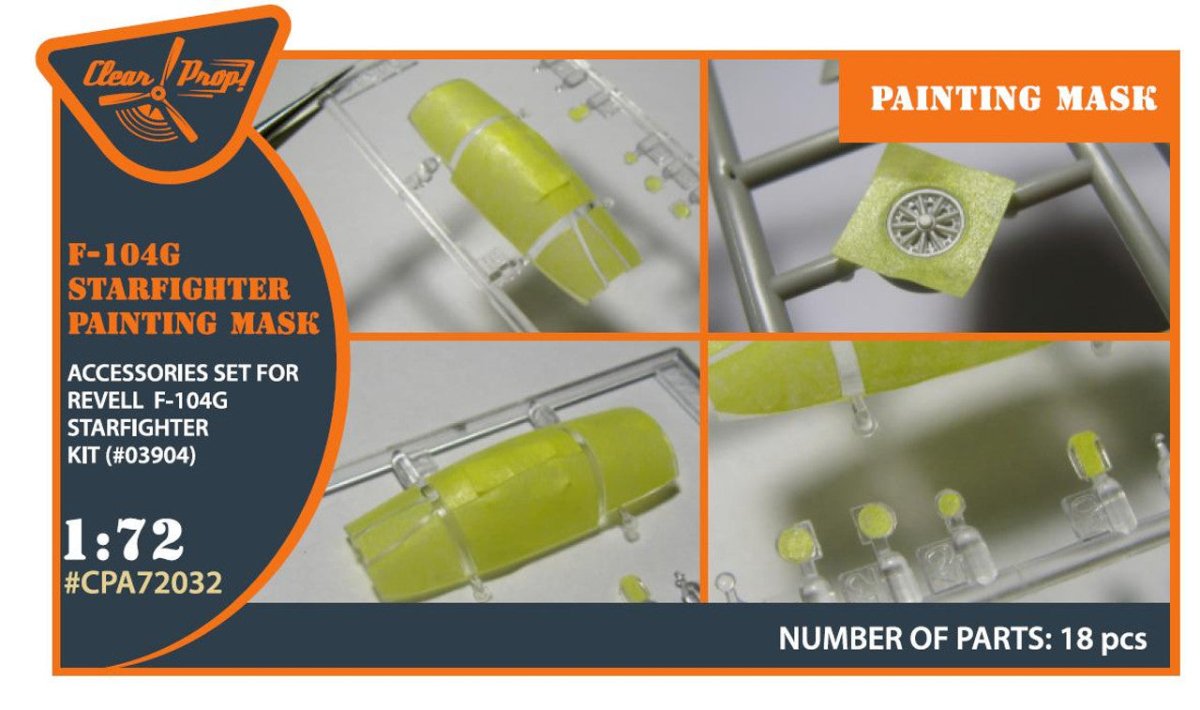 Clear Prop!

PAINTING MASK

F-104G STARFIGHTER PAINTING MASK

ACCESSORIES SET FOR REVELL F-104G STARFIGHTER KIT (#03904)

1:72
#CPA72032

NUMBER OF PARTS: 18 pcs