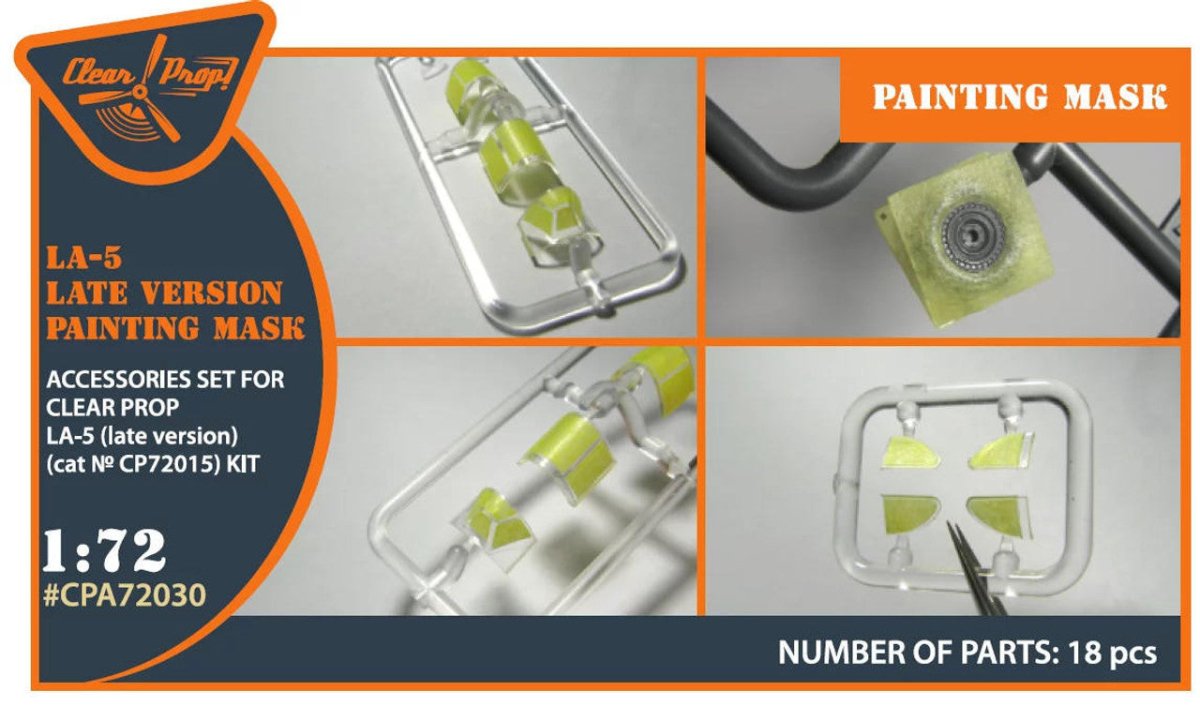 Clear Prop!

PAINTING MASK

LA-5
LATE VERSION
PAINTING MASK

ACCESSORIES SET FOR CLEAR PROP LA-5 (late version) (cat № CP72015) KIT

1:72
#CPA72030

NUMBER OF PARTS: 18 pcs