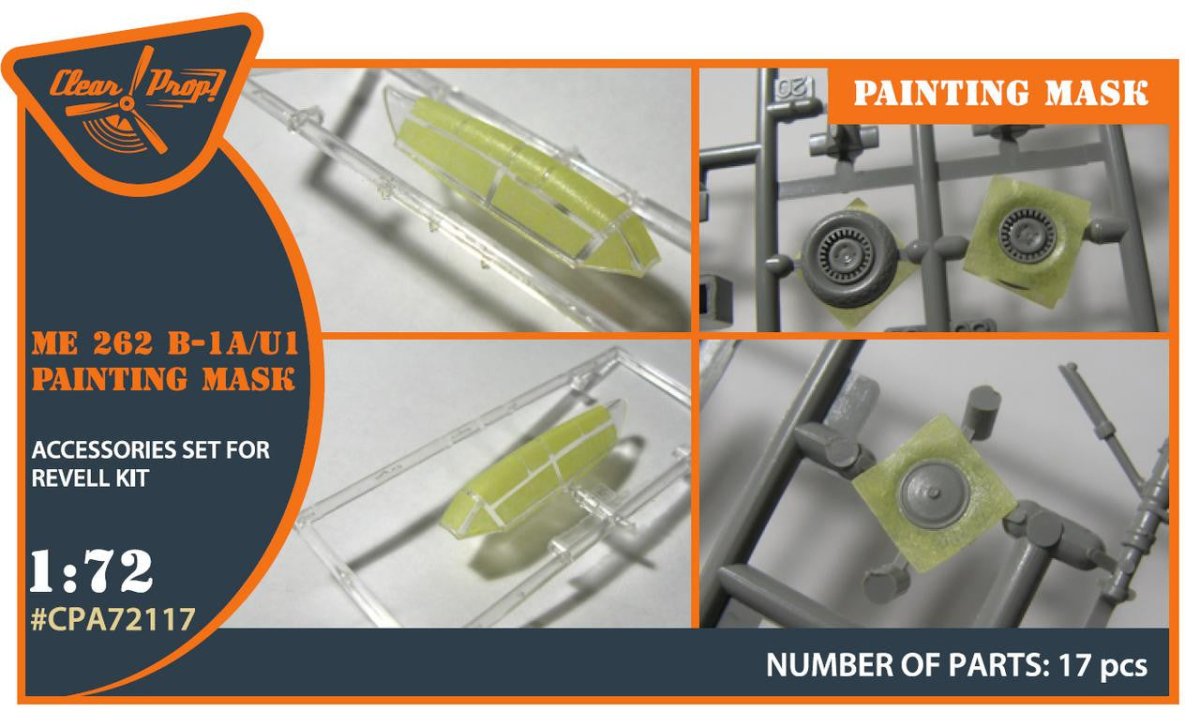 Clear Prop!

PAINTING MASK

ME 262 B-1A/U1
PAINTING MASK

ACCESSORIES SET FOR REVELL KIT

1:72
#CPA72117

NUMBER OF PARTS: 17 pcs