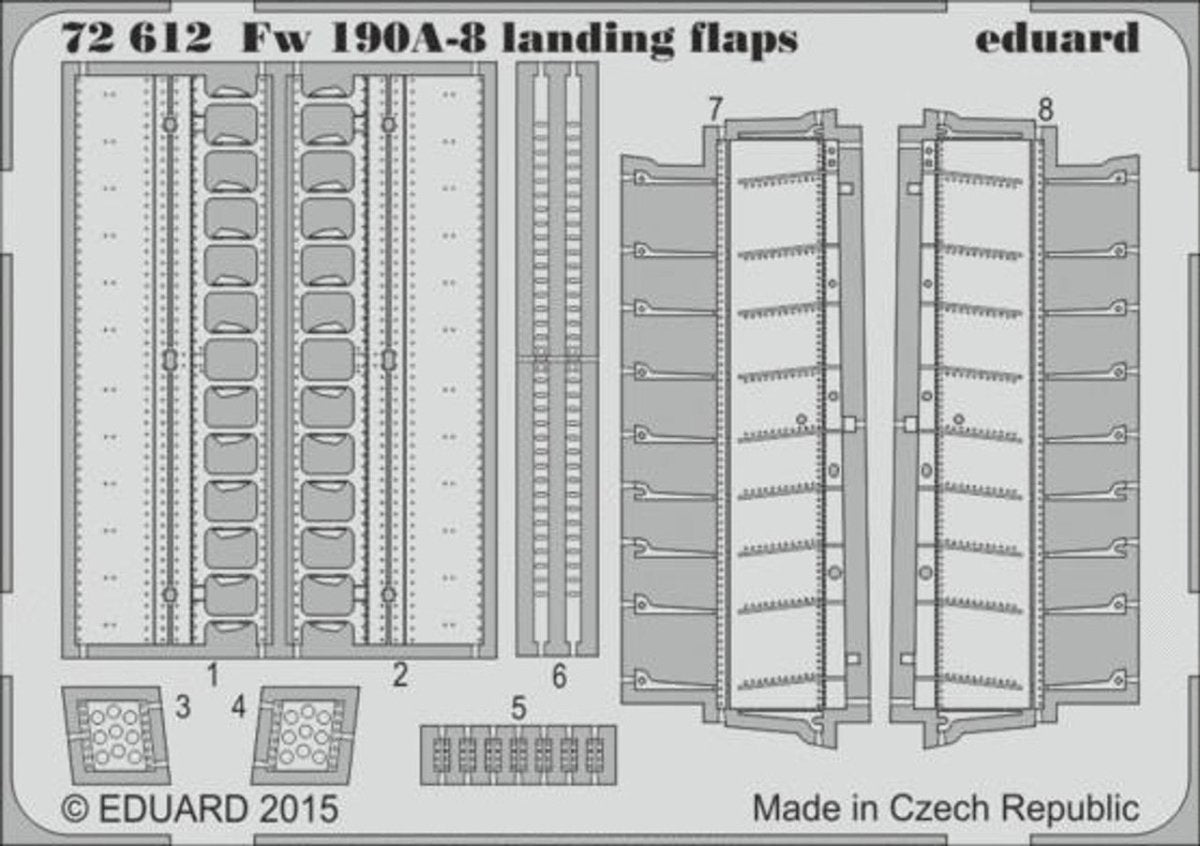 72 612 Fw 190A-8 landing flaps

eduard

7

8

1

2

6

3

4

5

© EDUARD 2015

Made in Czech Republic