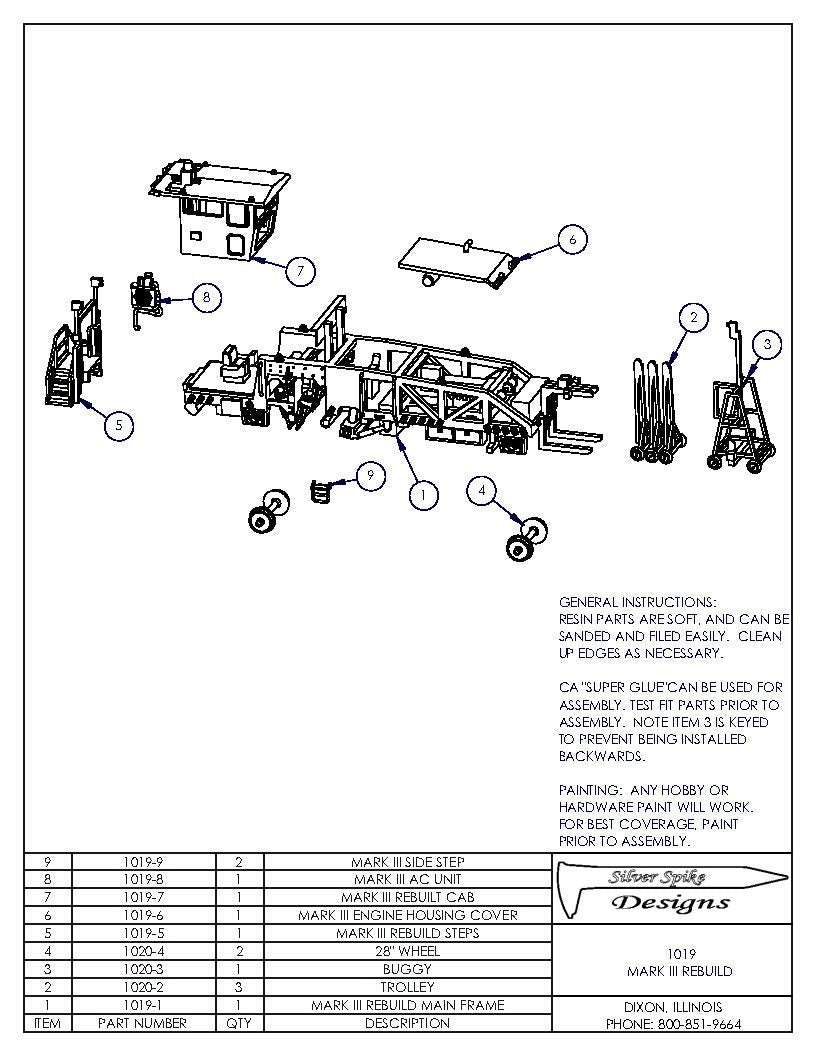 7

6

8

2

3

5

9

1

4

GENERAL INSTRUCTIONS:
RESIN PARTS ARE SOFT, AND CAN BE SANDED AND FILED EASILY. CLEAN UP EDGES AS NECESSARY.

CA "SUPER GLUE"CAN BE USED FOR ASSEMBLY. TEST FIT PARTS PRIOR TO ASSEMBLY. NOTE ITEM 3 IS KEYED TO PREVENT BEING INSTALLED BACKWARDS.

PAINTING: ANY HOBBY OR HARDWARE PAINT WILL WORK. FOR BEST COVERAGE, PAINT PRIOR TO ASSEMBLY.

| 9 | 1019-9 | 2 | MARK III SIDE STEP |
|---|---|---|---|
| 8 | 1019-8 | 1 | MARK III AC UNIT |
| 7 | 1019-7 | 1 | MARK III REBUILT CAB |
| 6 | 1019-6 | 1 | MARK III ENGINE HOUSING COVER |
| 5 | 1019-5 | 1 | MARK III REBUILD STEPS |
| 4 | 1020-4 | 2 | 28" WHEEL |
| 3 | 1020-3 | 1 | BUGGY |
| 2 | 1020-2 | 3 | TROLLEY |
| 1 | 1019-1 | 1 | MARK III REBUILD MAIN FRAME |
| ITEM | PART NUMBER | QTY | DESCRIPTION |

Silver Spike
Designs

1019
MARK III REBUILD

DIXON, ILLINOIS
PHONE: 800-851-9664