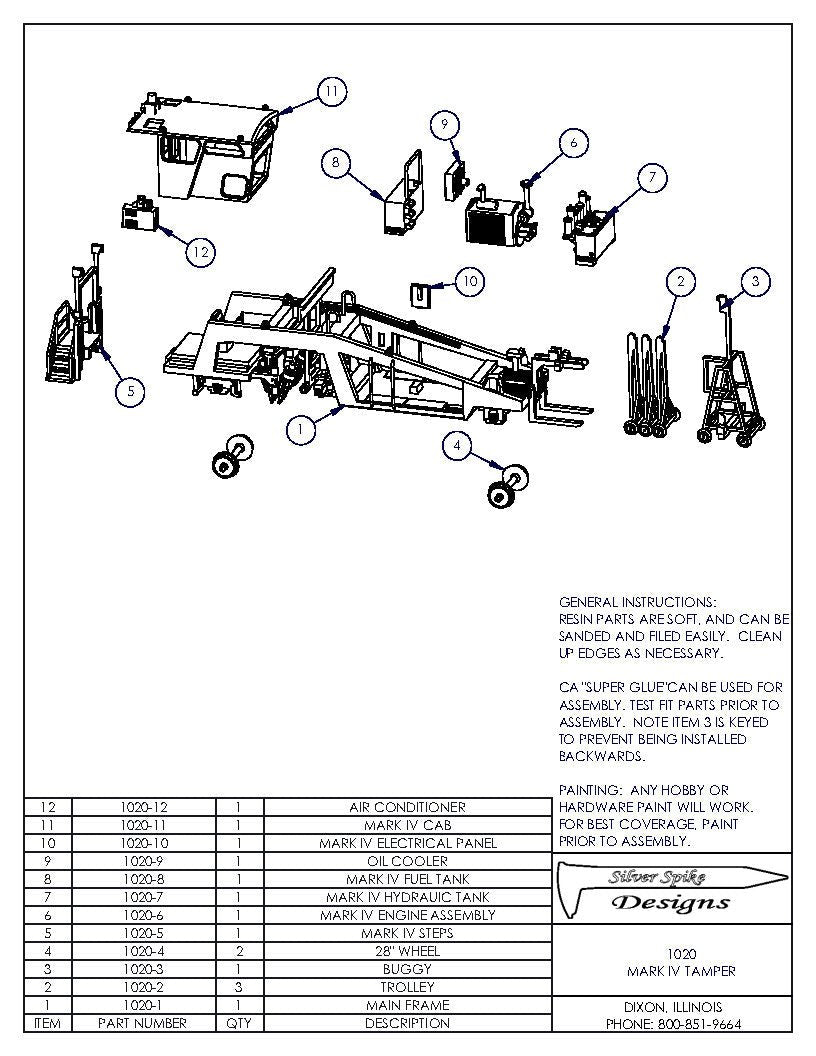 11

9

6

8

7

12

10

2

3

5

1

4

GENERAL INSTRUCTIONS:
RESIN PARTS ARE SOFT, AND CAN BE SANDED AND FILED EASILY. CLEAN UP EDGES AS NECESSARY.

CA "SUPER GLUE"CAN BE USED FOR ASSEMBLY. TEST FIT PARTS PRIOR TO ASSEMBLY. NOTE ITEM 3 IS KEYED TO PREVENT BEING INSTALLED BACKWARDS.

PAINTING: ANY HOBBY OR HARDWARE PAINT WILL WORK. FOR BEST COVERAGE, PAINT PRIOR TO ASSEMBLY.

| 12 | 1020-12 | 1 | AIR CONDITIONER |
|---|---|---|---|
| 11 | 1020-11 | 1 | MARK IV CAB |
| 10 | 1020-10 | 1 | MARK IV ELECTRICAL PANEL |
| 9 | 1020-9 | 1 | OIL COOLER |
| 8 | 1020-8 | 1 | MARK IV FUEL TANK |
| 7 | 1020-7 | 1 | MARK IV HYDRAUIC TANK |
| 6 | 1020-6 | 1 | MARK IV ENGINE ASSEMBLY |
| 5 | 1020-5 | 1 | MARK IV STEPS |
| 4 | 1020-4 | 2 | 28" WHEEL |
| 3 | 1020-3 | 1 | BUGGY |
| 2 | 1020-2 | 3 | TROLLEY |
| 1 | 1020-1 | 1 | MAIN FRAME |
| ITEM | PART NUMBER | QTY | DESCRIPTION |

Silver Spike
Designs

1020
MARK IV TAMPER

DIXON, ILLINOIS
PHONE: 800-851-9664